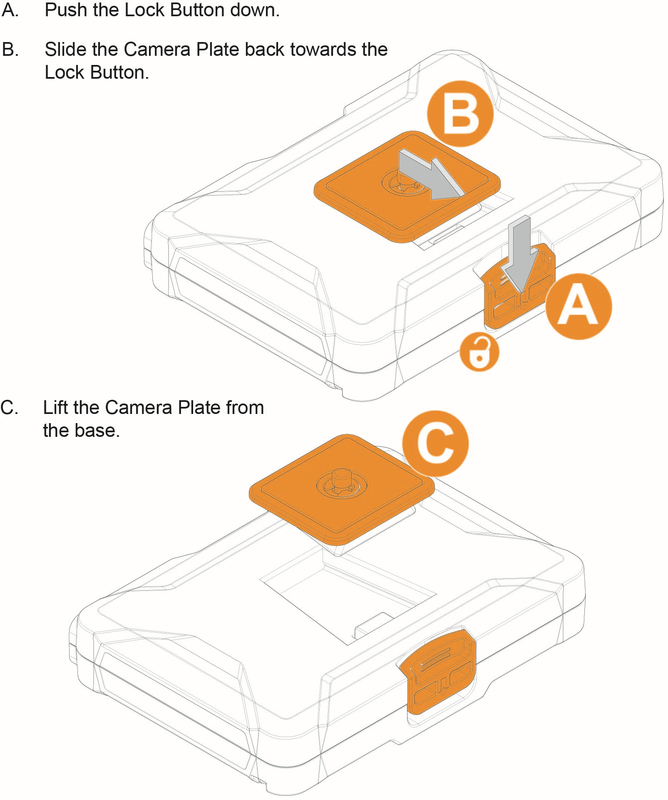 A. Push the Lock Button down.

B. Slide the Camera Plate back towards the Lock Button.

B

A

C. Lift the Camera Plate from the base.

C