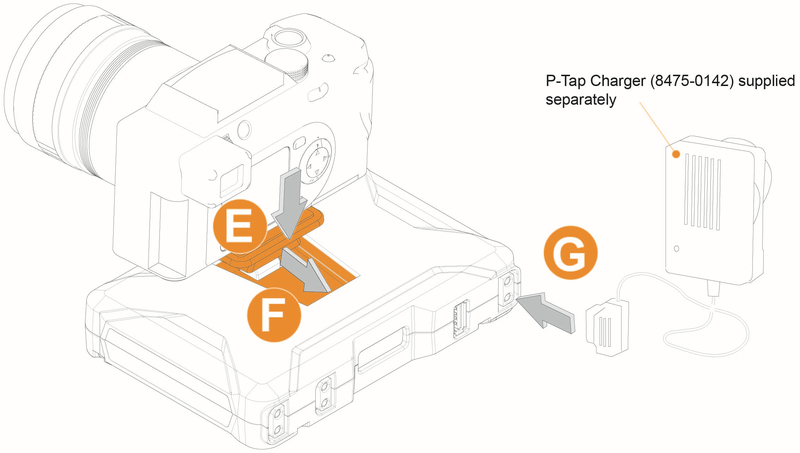 P-Tap Charger (8475-0142) supplied separately

E

F

G